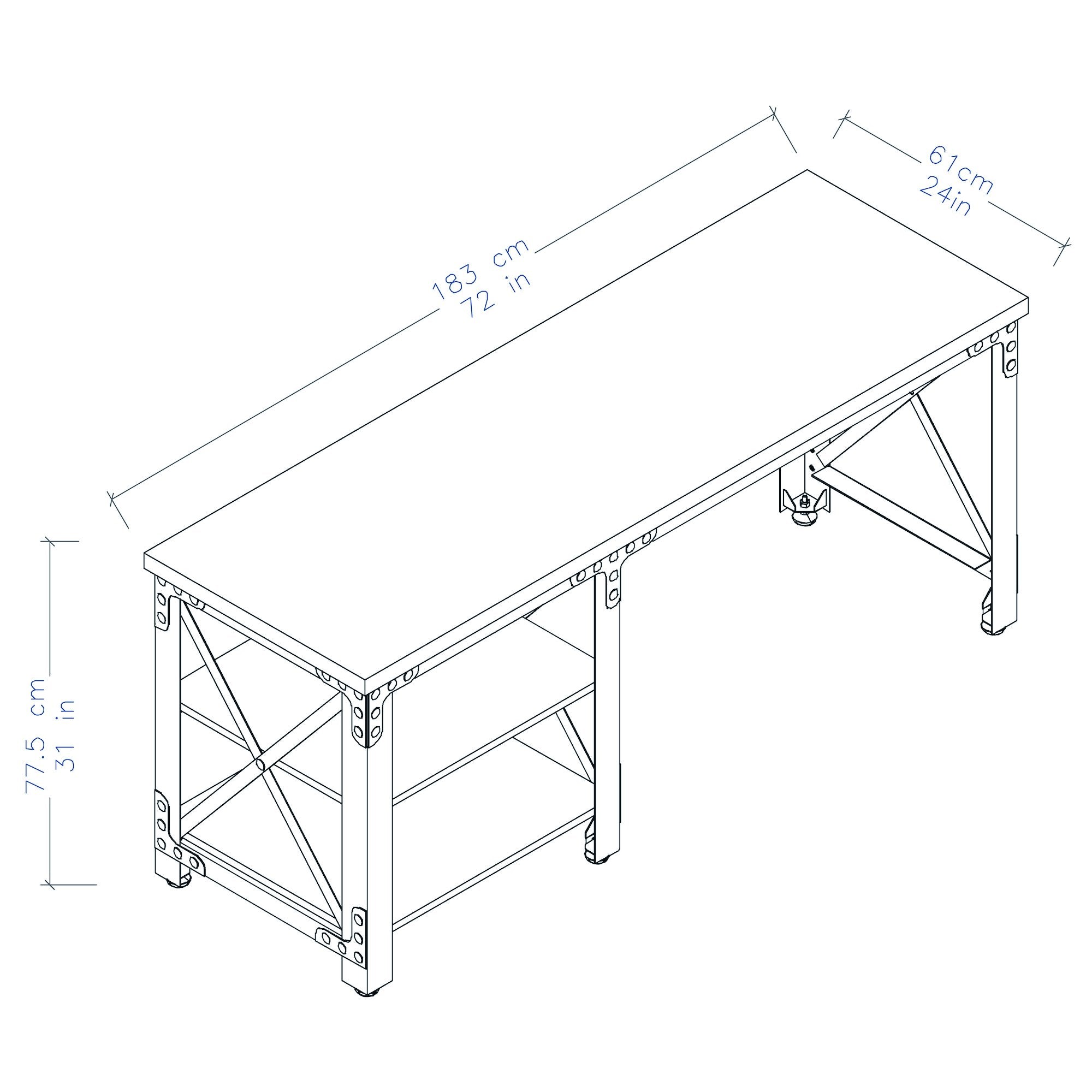 183 cm
72 in

61cm
24in

77.5 cm
31 in