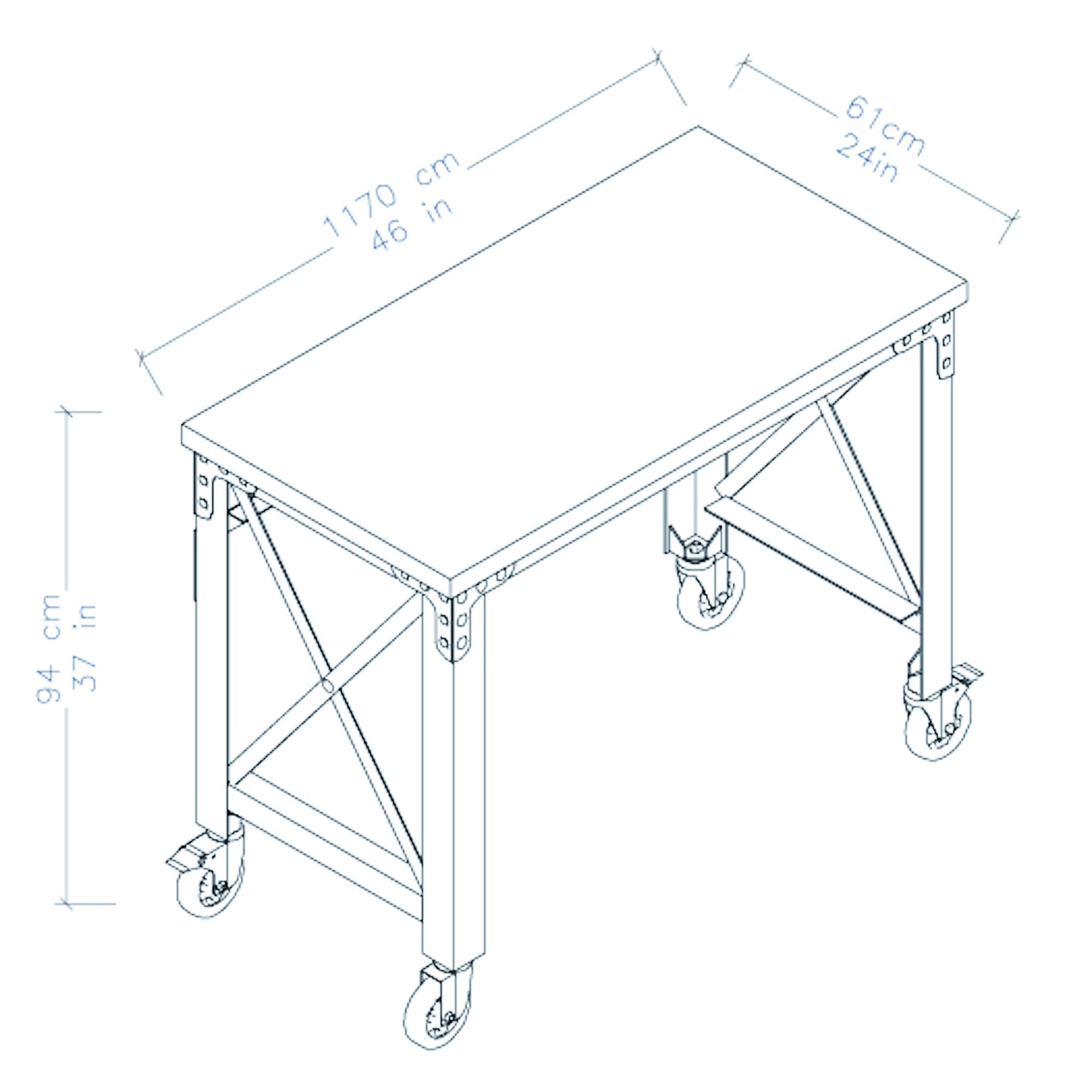 1170 cm
46 in

61cm
24in

94 cm
37 in