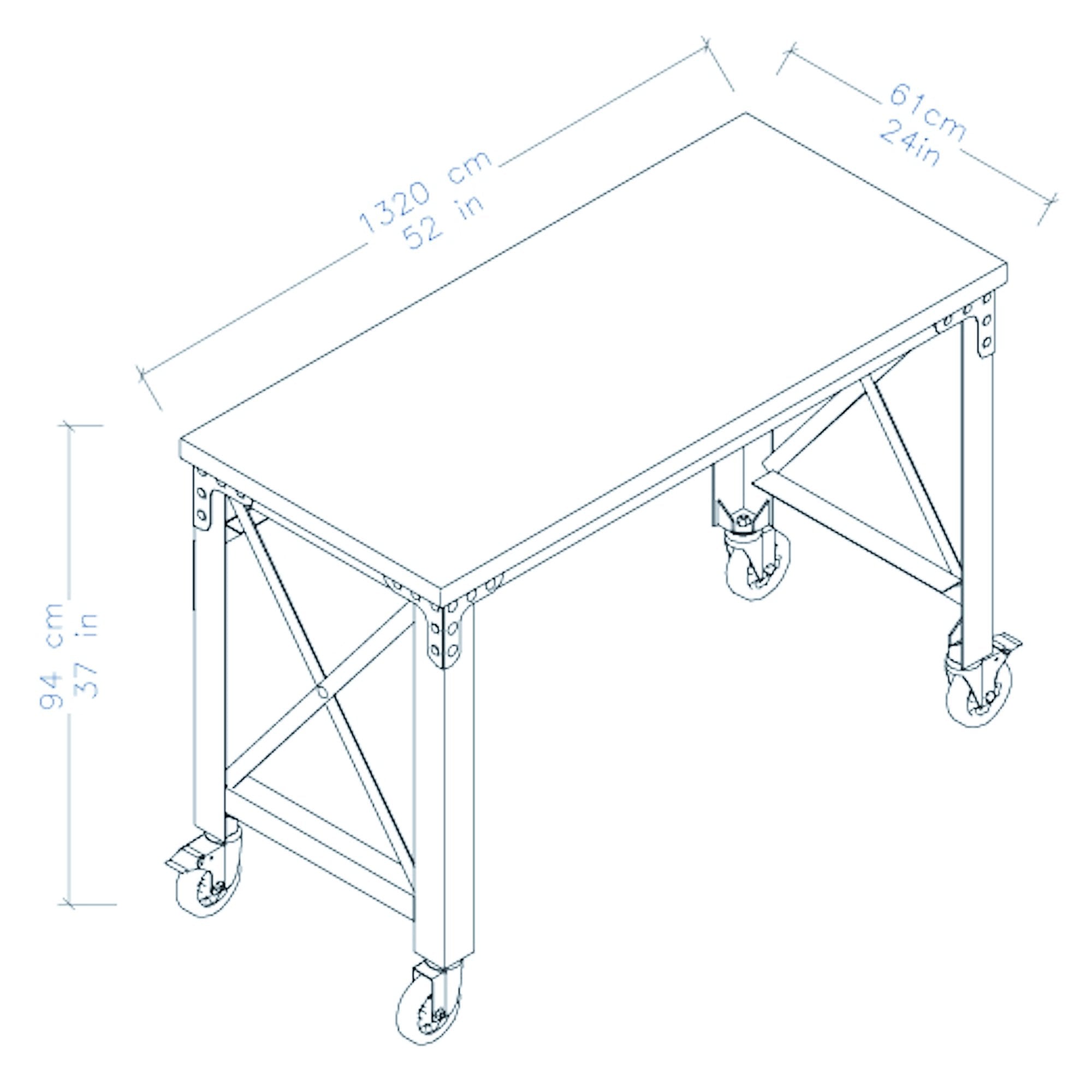 1320 cm
52 in

61cm
24in

94 cm
37 in