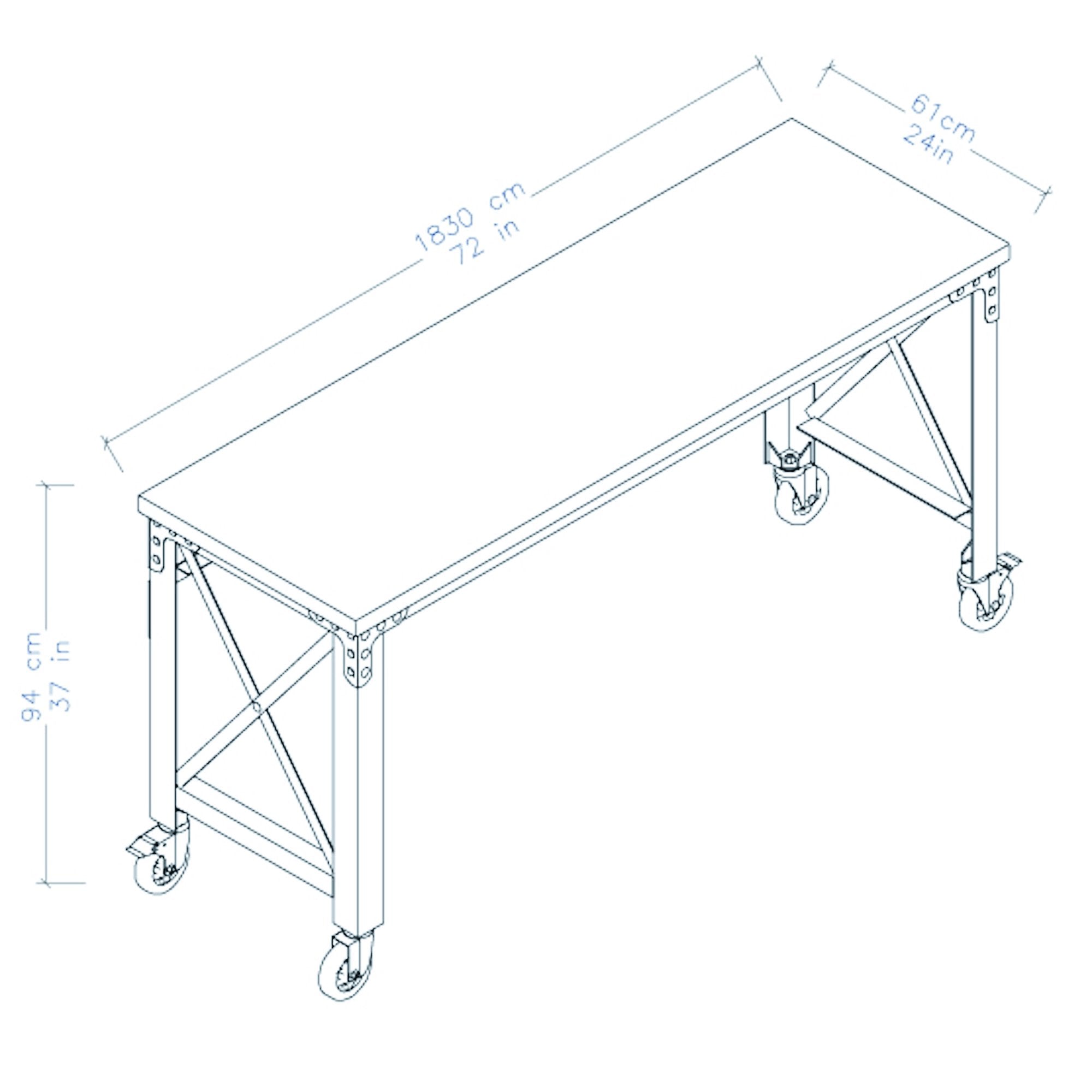 1830 cm
72 in

61cm
24in

94 cm
37 in